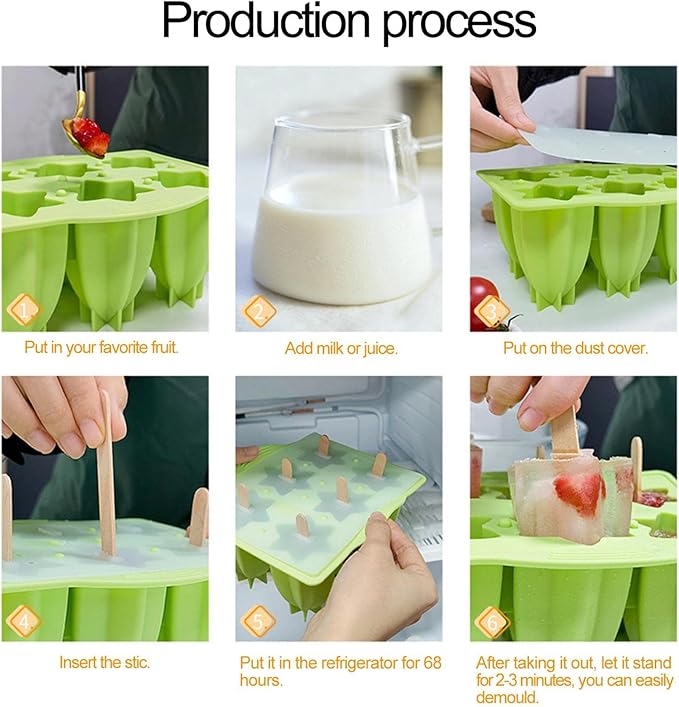 Production process

1.
Put in your favorite fruit.

2.
Add milk or juice.

3.
Put on the dust cover.

4.
Insert the stic.

5.
Put it in the refrigerator for 68 hours.

6.
After taking it out, let it stand for 2-3 minutes, you can easily demould.