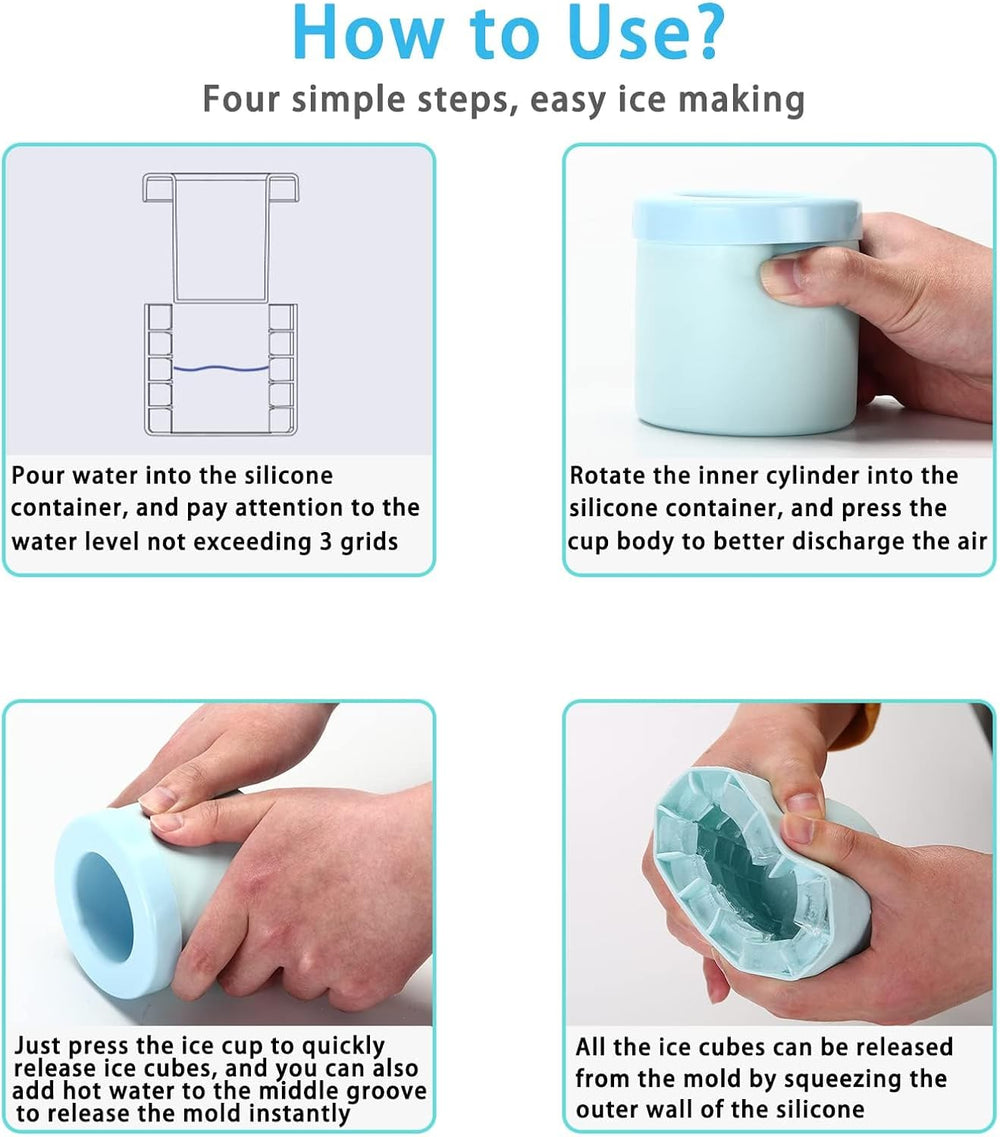 How to Use?

Four simple steps, easy ice making

Pour water into the silicone container, and pay attention to the water level not exceeding 3 grids

Rotate the inner cylinder into the silicone container, and press the cup body to better discharge the air

Just press the ice cup to quickly release ice cubes, and you can also add hot water to the middle groove to release the mold instantly

All the ice cubes can be released from the mold by squeezing the outer wall of the silicone